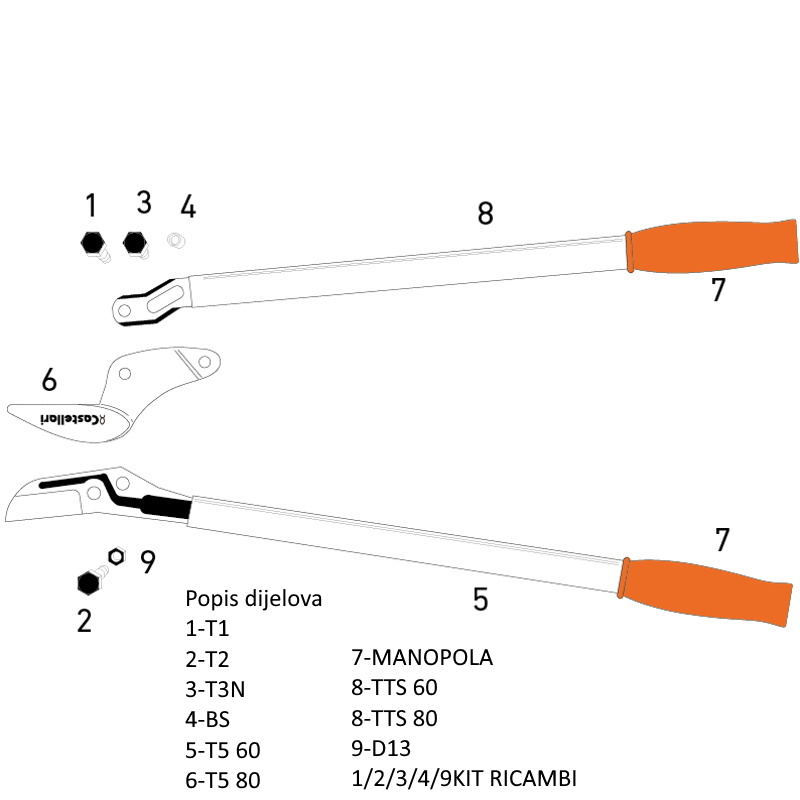 1 3 4 8

7

6

Castellari

7

9

2

5

Popis dijelova
1-T1
2-T2
3-T3N
4-BS
5-T5 60
6-T5 80

7-MANOPOLA
8-TTS 60
8-TTS 80
9-D13
1/2/3/4/9KIT RICAMBI